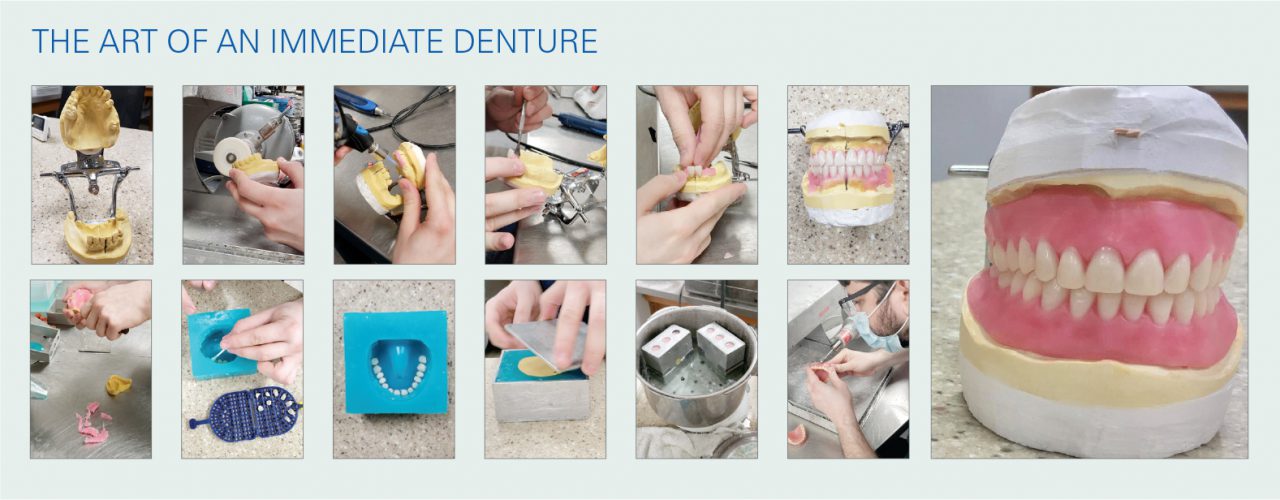 THE ART OF AN IMMEDIATE DENTURE